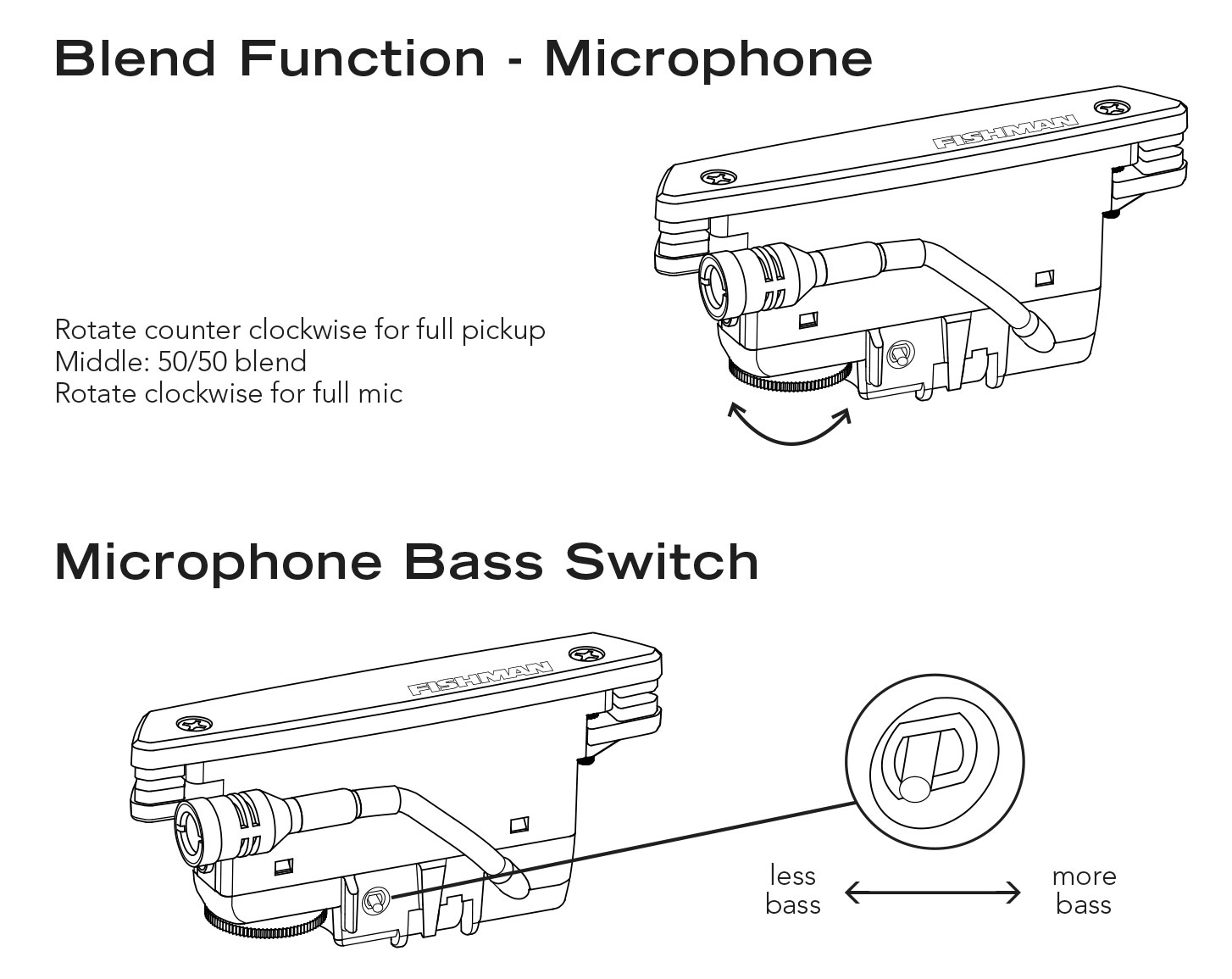 Blend Function - Microphone

FISHMAN

Rotate counter clockwise for full pickup
Middle: 50/50 blend
Rotate clockwise for full mic

Microphone Bass Switch

FISHMAN

less bass

more bass